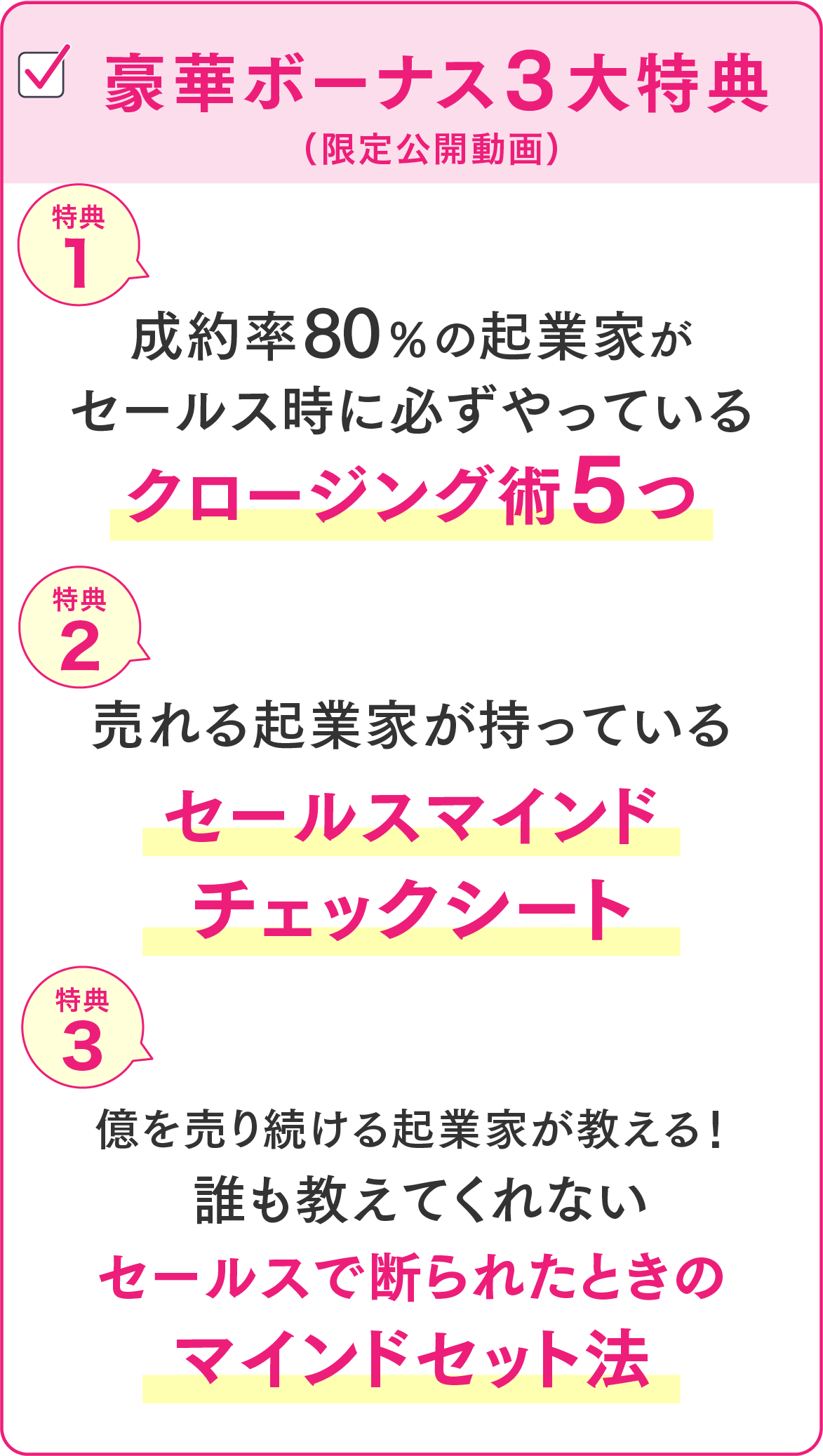 ☑ 豪華ボーナス3大特典
（限定公開動画）

特典
1

成約率80％の起業家が
セールス時に必ずやっている
クロージング術5つ

特典
2

売れる起業家が持っている
セールスマインド
チェックシート

特典
3

億を売り続ける起業家が教える！
誰も教えてくれない
セールスで断られたときの
マインドセット法